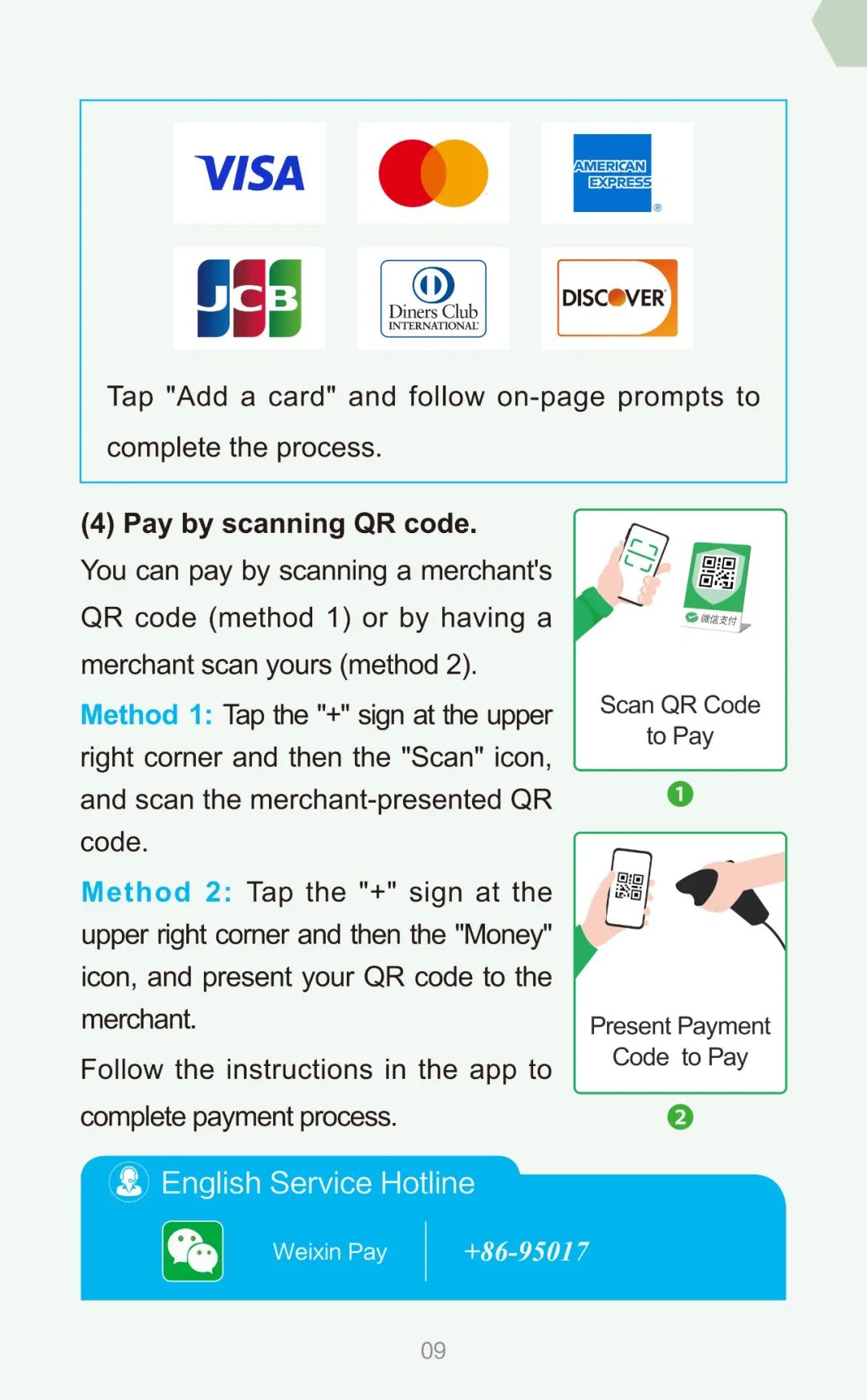 VISA

AMERICAN EXPRESS

JCB

Diners Club INTERNATIONAL

DISCOVER

Tap "Add a card" and follow on-page prompts to complete the process.

(4) Pay by scanning QR code.

You can pay by scanning a merchant's QR code (method 1) or by having a merchant scan yours (method 2).

Method 1: Tap the "+" sign at the upper right corner and then the "Scan" icon, and scan the merchant-presented QR code.

Method 2: Tap the "+" sign at the upper right corner and then the "Money" icon, and present your QR code to the merchant.

Follow the instructions in the app to complete payment process.

微信支付

Scan QR Code to Pay

1

Present Payment Code to Pay

2

English Service Hotline

Weixin Pay

+86-95017

09